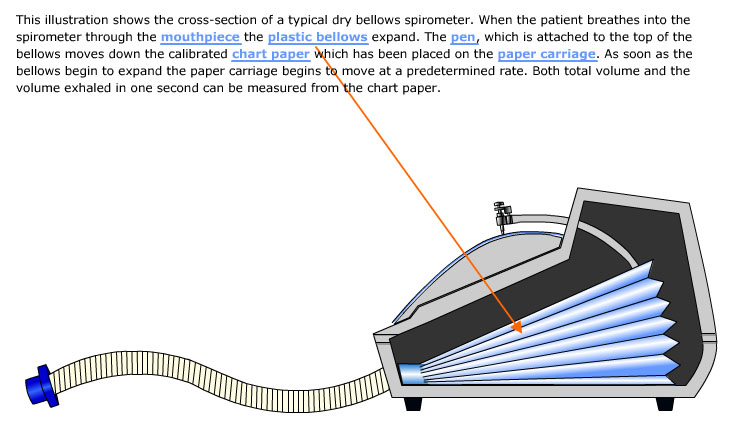 This illustration shows the cross-section of a typical dry bellows spirometer. When the patient breathes into the spirometer through the mouthpiece the plastic bellows expand. The pen, which is attached to the top of the bellows moves down the calibrated chart paper which has been placed on the paper carriage. As soon as the bellows begin to expand the paper carriage begins to move at a predetermined rate. Both total volume and the volume exhaled in one second can be measured from the chart paper.